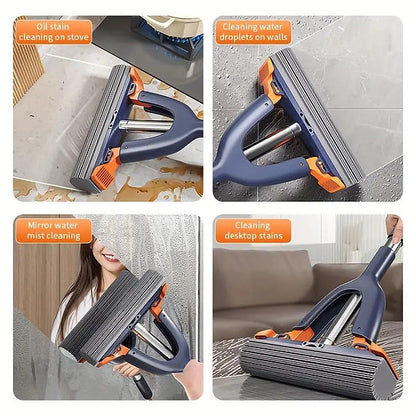 Oil stain cleaning on stove

Cleaning water droplets on walls

Mirror water mist cleaning

Cleaning desktop stains